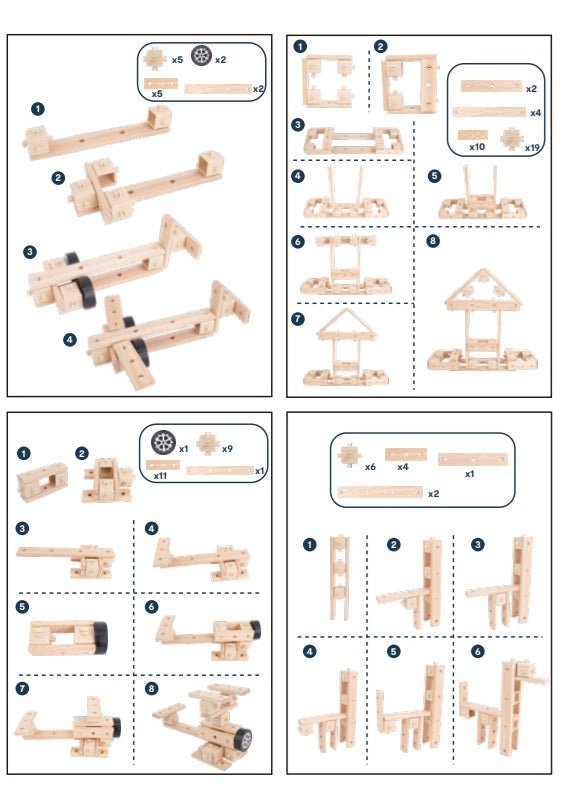 x5 x2
x5 x2
1
2
3
4

1
2
x2
x4
x10 x19
3
4
5
6
8
7

1
2
x1 x9
x11 x1
3
4
5
6
7
8

x6 x4 x1
x2
1
2
3
4
5
6